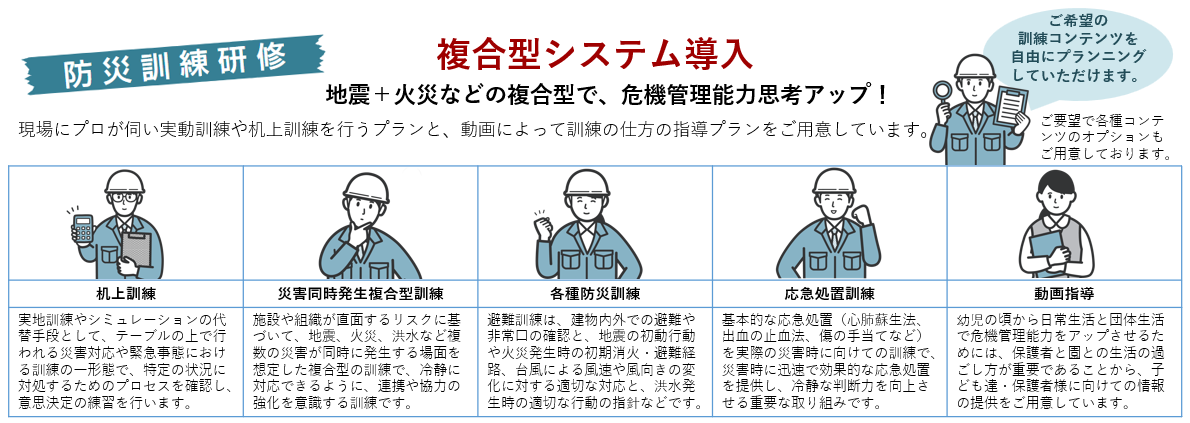 防災訓練研修

複合型システム導入

地震＋火災などの複合型で、危機管理能力思考アップ！

現場にプロが伺い実動訓練や机上訓練を行うプランと、動画によって訓練の仕方の指導プランをご用意しています。

ご希望の訓練コンテンツを自由にプランニングしていただけます。

ご要望で各種コンテンツのオプションもご用意しております。

| 机上訓練 | 災害同時発生複合型訓練 | 各種防災訓練 | 応急処置訓練 | 動画指導 |
|---|---|---|---|---|
| 実地訓練やシミュレーションの代替手段として、テーブルの上で行われる災害対応や緊急事態における訓練の一形態で、特定の状況に対処するためのプロセスを確認し、意思決定の練習を行います。 | 施設や組織が直面するリスクに基づいて、地震、火災、洪水など複数の災害が同時に発生する場面を想定した複合型の訓練で、冷静に対応できるように、連携や協力の強化を意識する訓練です。 | 避難訓練は、建物内外での避難や非常口の確認と、地震の初動行動や火災発生時の初期消火・避難経路、台風による風速や風向きの変化に対する適切な対応と、洪水発生時の適切な行動の指針などです。 | 基本的な応急処置（心肺蘇生法、出血の止血法、傷の手当てなど）を実際の災害時に向けての訓練で、災害時に迅速で効果的な応急処置を提供し、冷静な判断力を向上させる重要な取り組みです。 | 幼児の頃から日常生活と団体生活で危機管理能力をアップさせるためには、保護者と園との生活の過ごし方が重要であることから、子ども達・保護者様に向けての情報の提供をご用意しています。 |